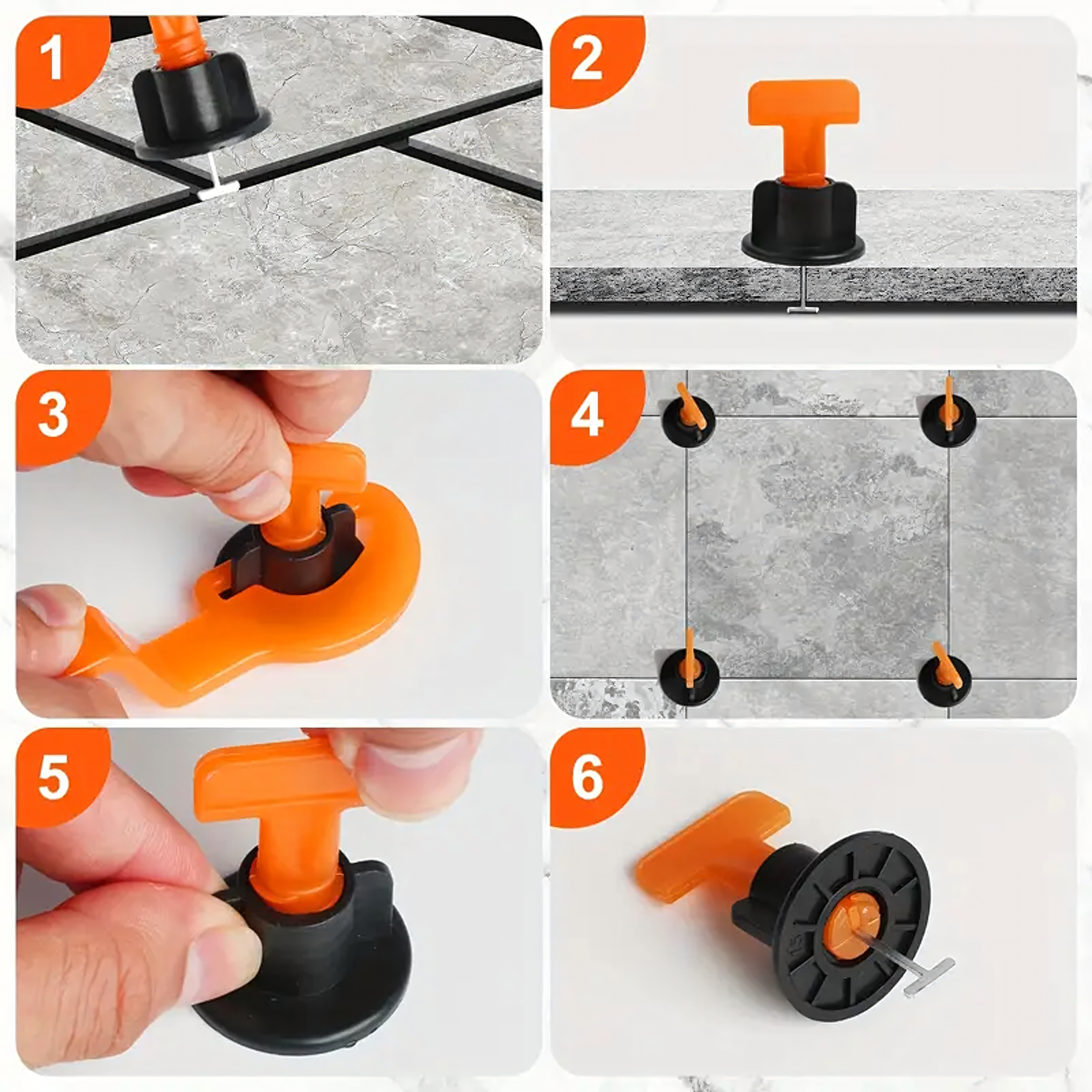 1
2
3
4
5
6
15