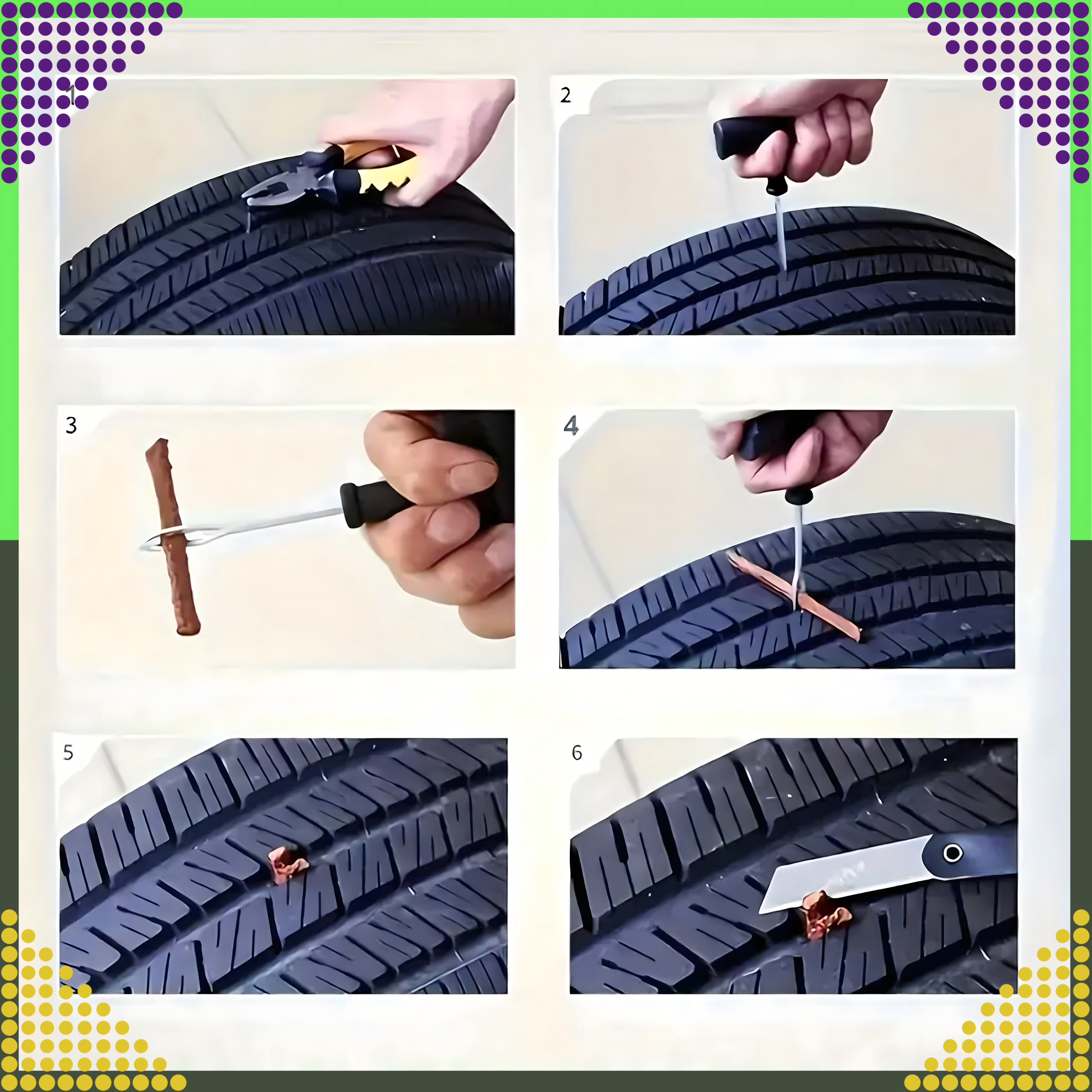 1

2

3

4

5

6