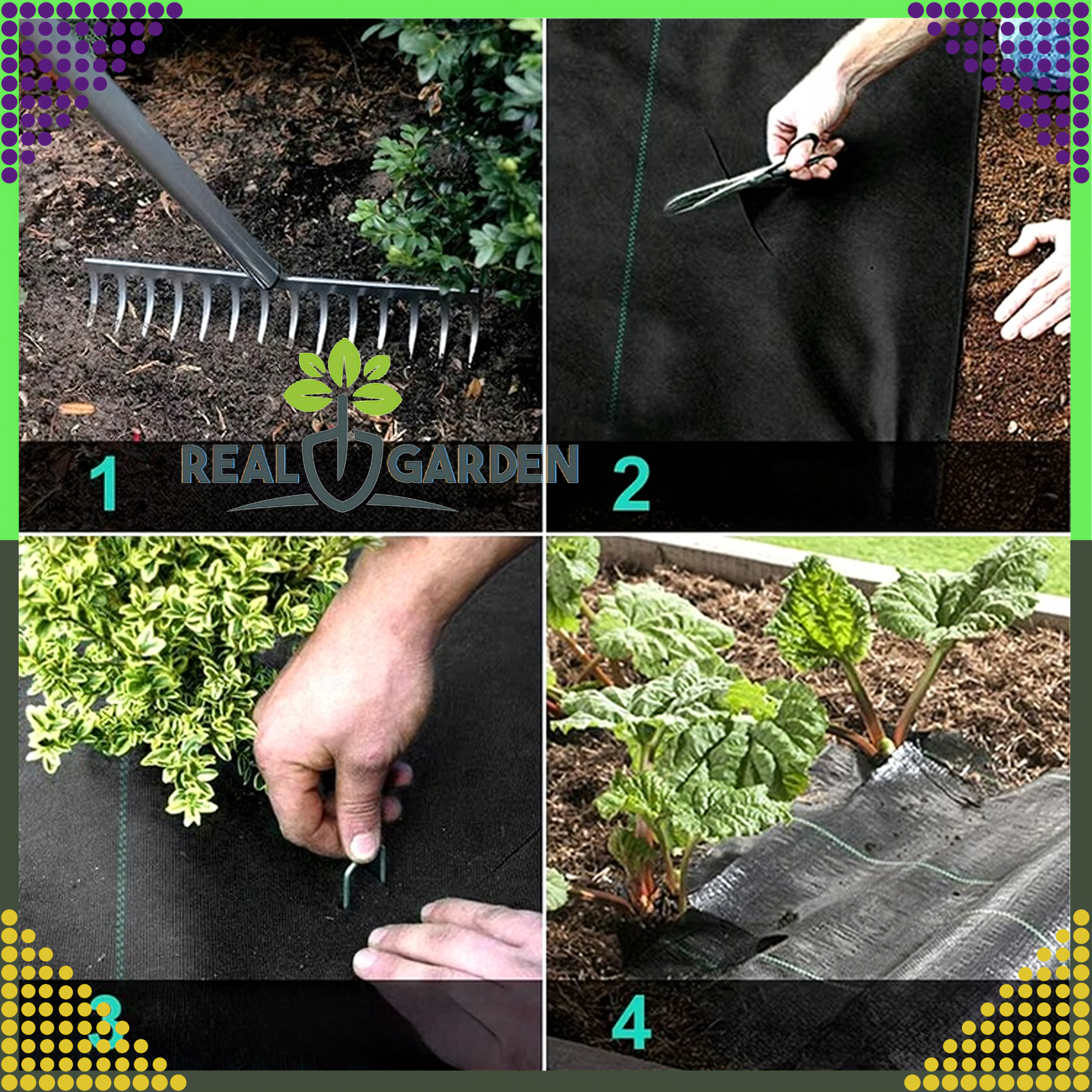 1

REAL GARDEN

2

3

4