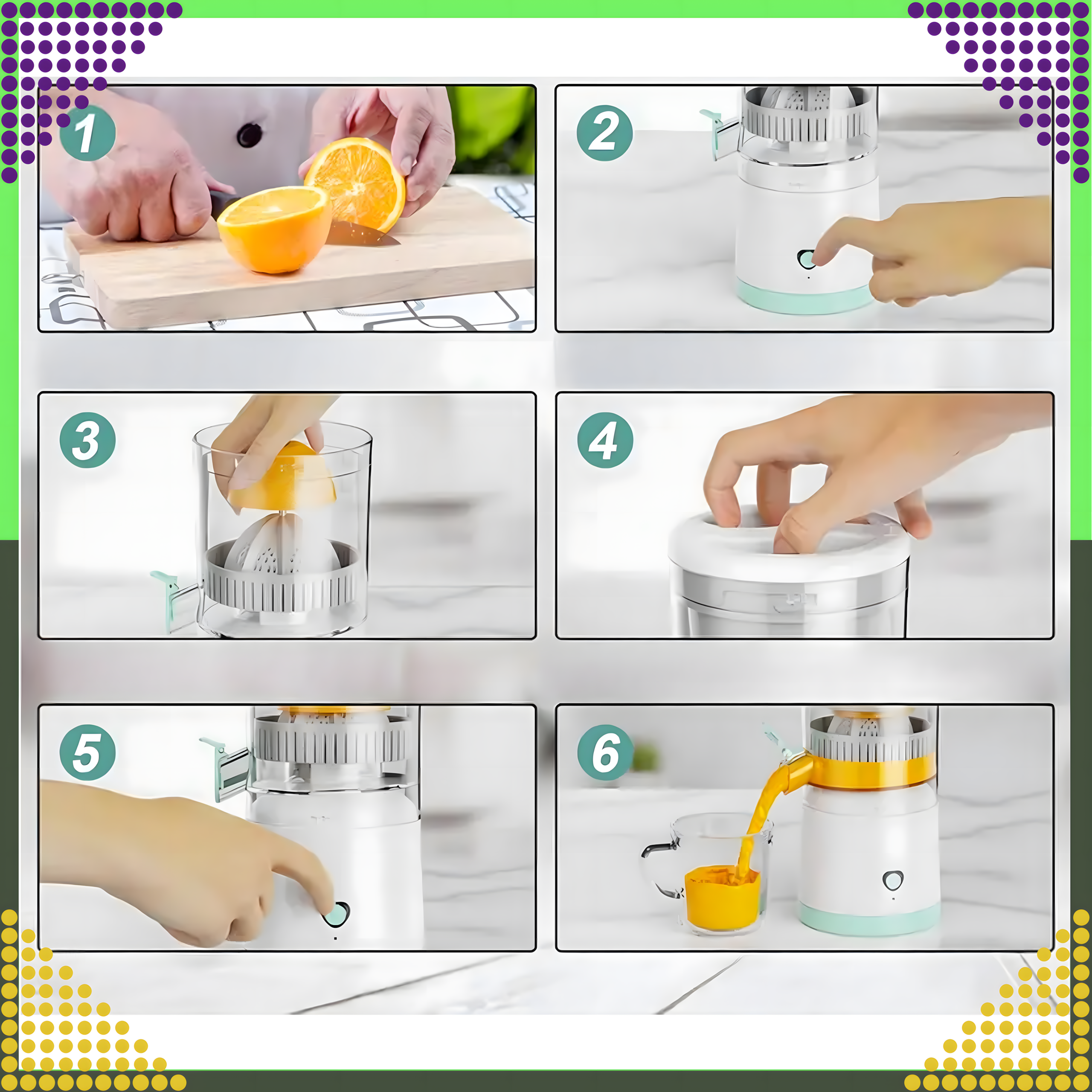 1

2

3

4

5

6