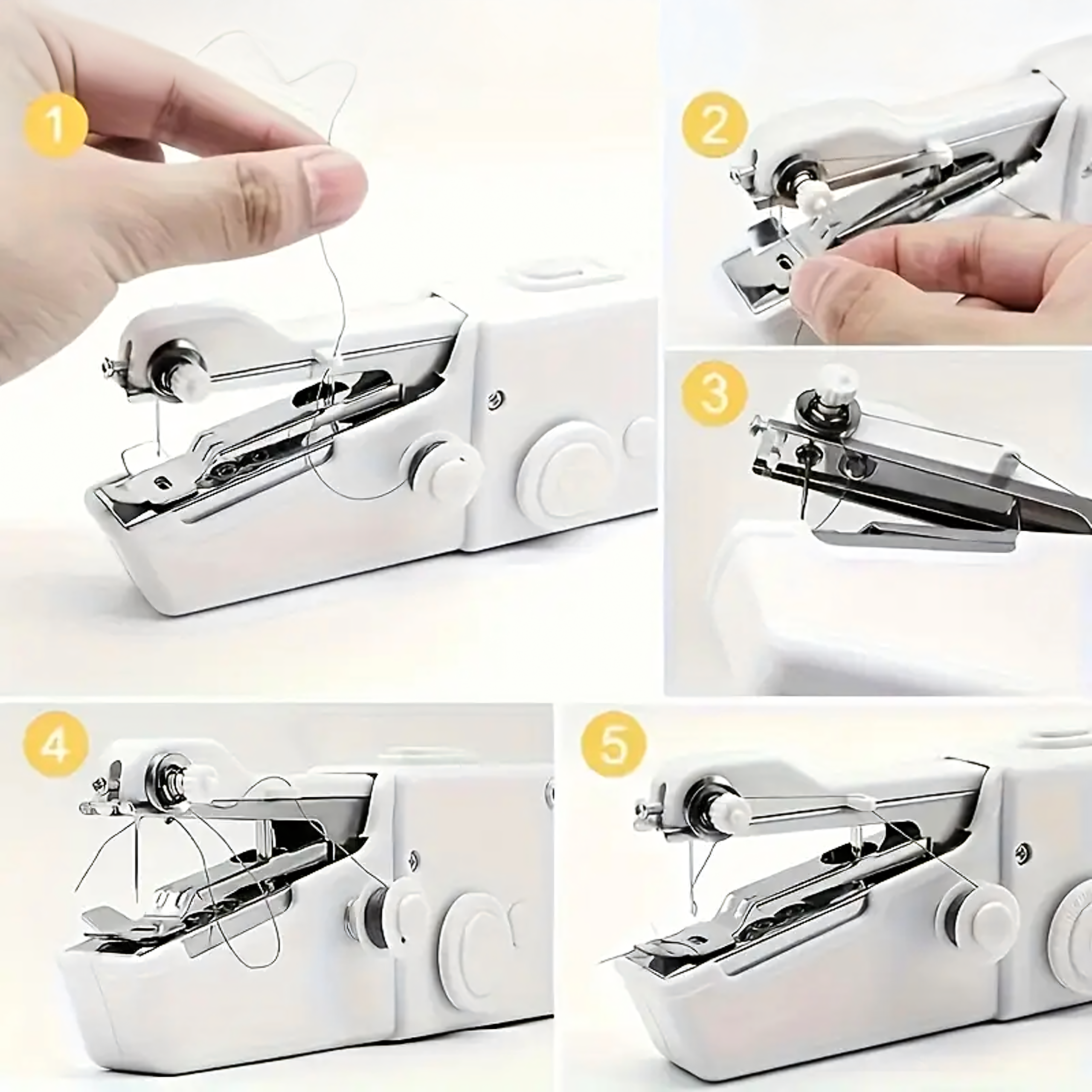 1

2

3

4

5