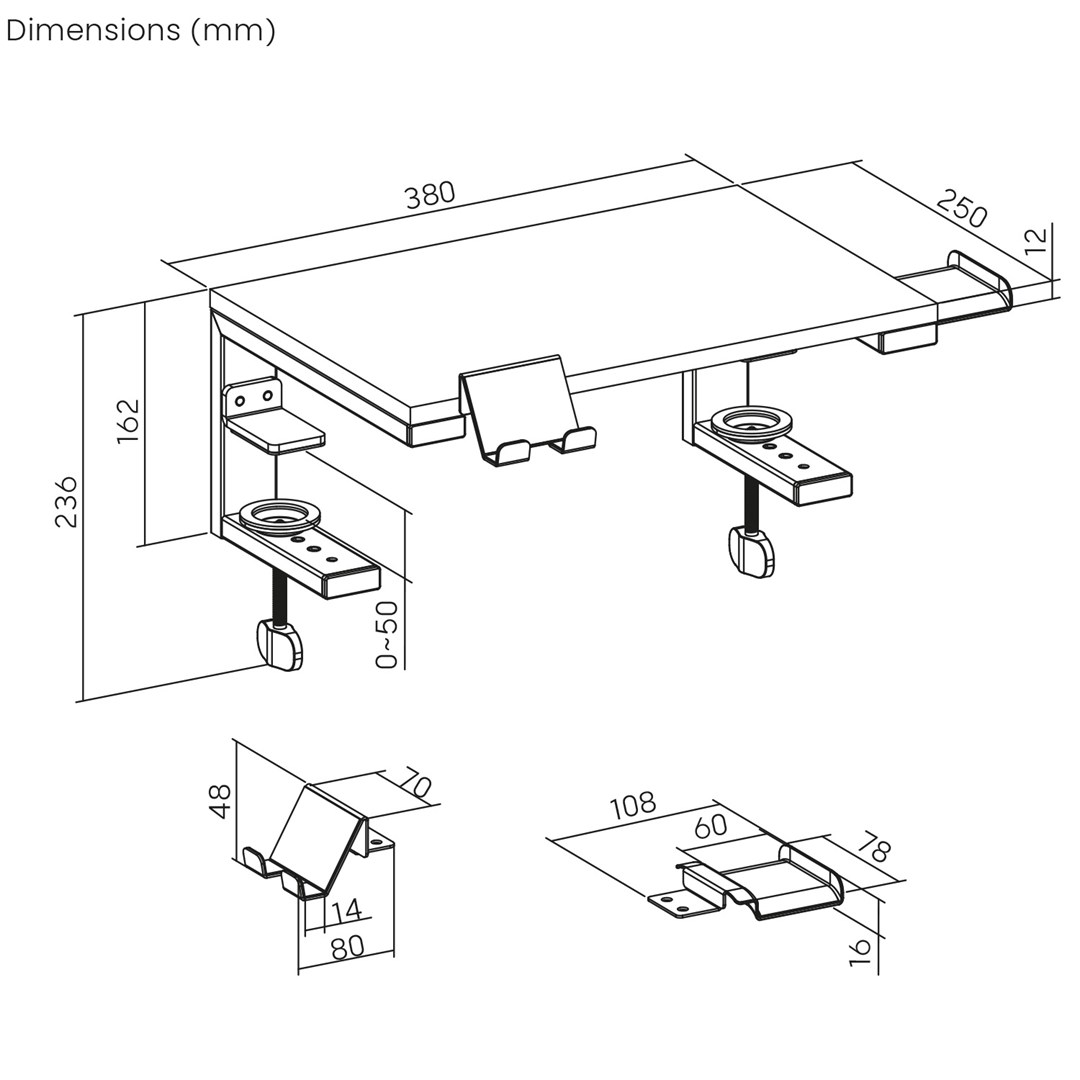 Dimensions (mm)

380

250

12

162

236

0~50

48

70

14

80

108

60

78

16